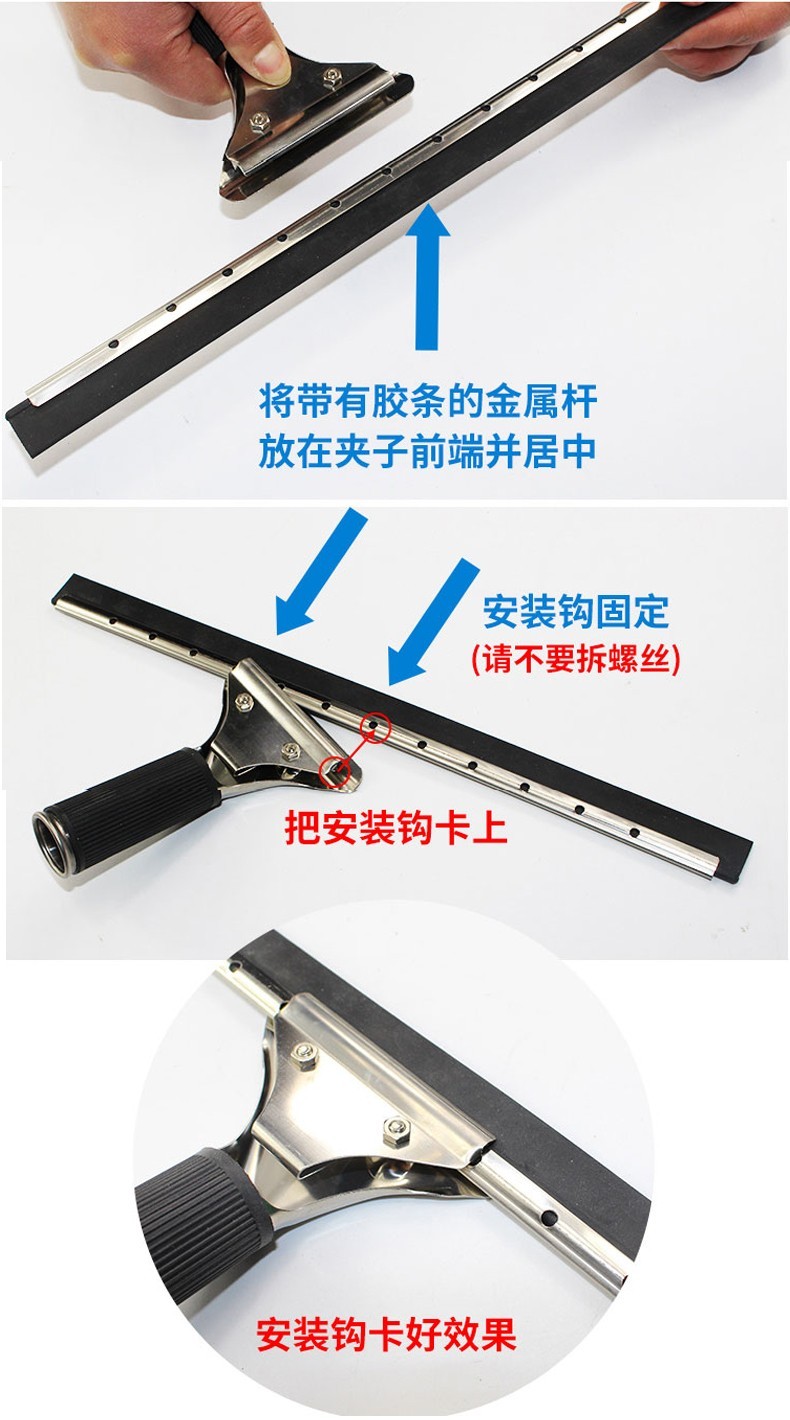 将带有胶条的金属杆
放在夹子前端并居中

安装钩固定
(请不要拆螺丝)

把安装钩卡上

安装钩卡好效果