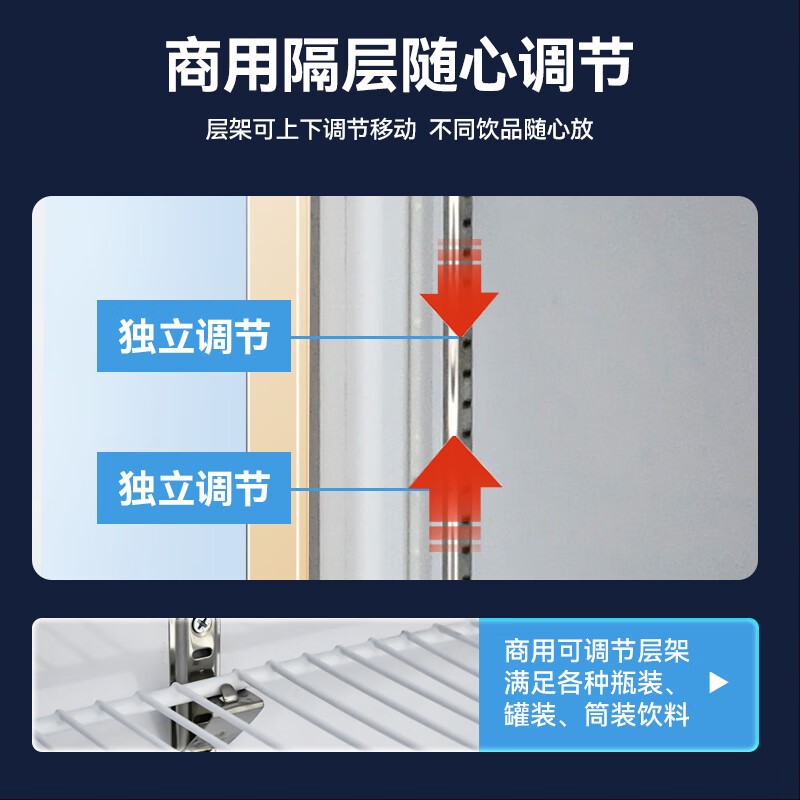 商用隔层随心调节

层架可上下调节移动 不同饮品随心放

独立调节

独立调节

商用可调节层架
满足各种瓶装、
罐装、筒装饮料